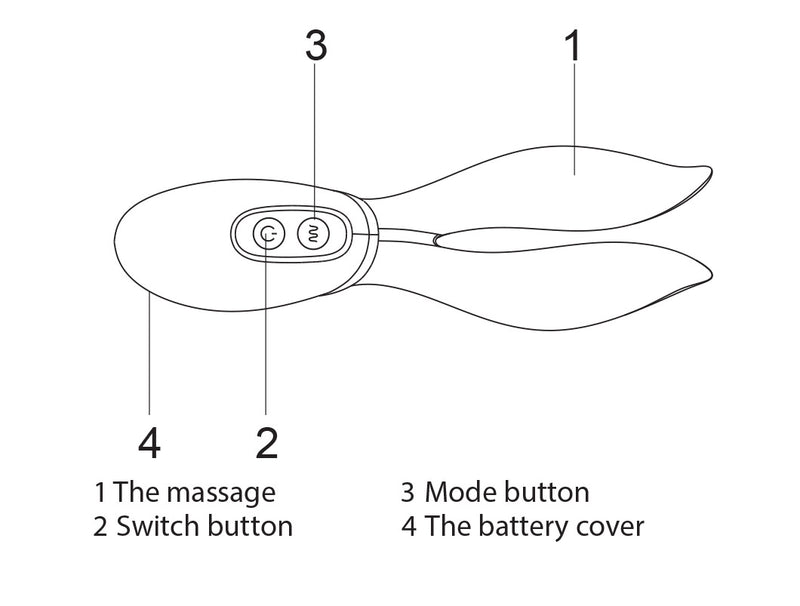 3
1
4
2
1 The massage
2 Switch button
3 Mode button
4 The battery cover